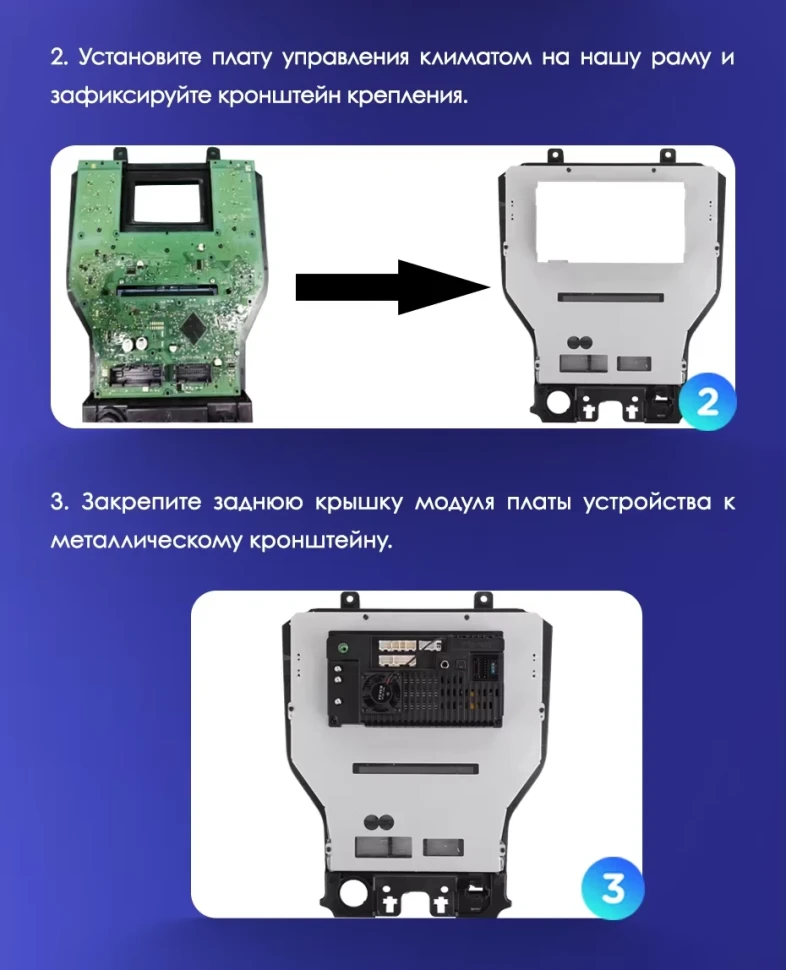 2. Установите плату управления климатом на нашу раму и зафиксируйте кронштейн крепления.

2

3. Закрепите заднюю крышку модуля платы устройства к металлическому кронштейну.

3